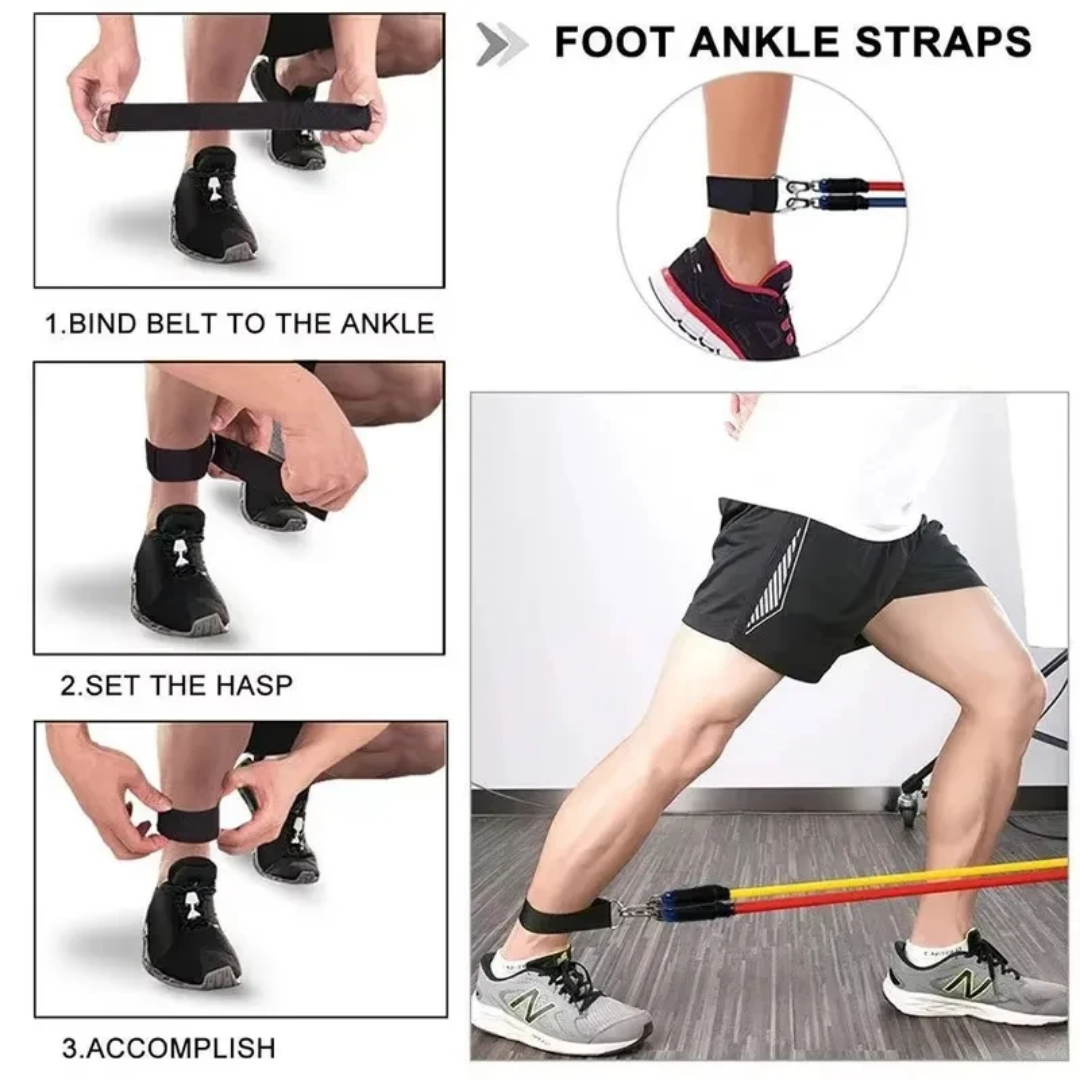 FOOT ANKLE STRAPS

1.BIND BELT TO THE ANKLE

2.SET THE HASP

3.ACCOMPLISH